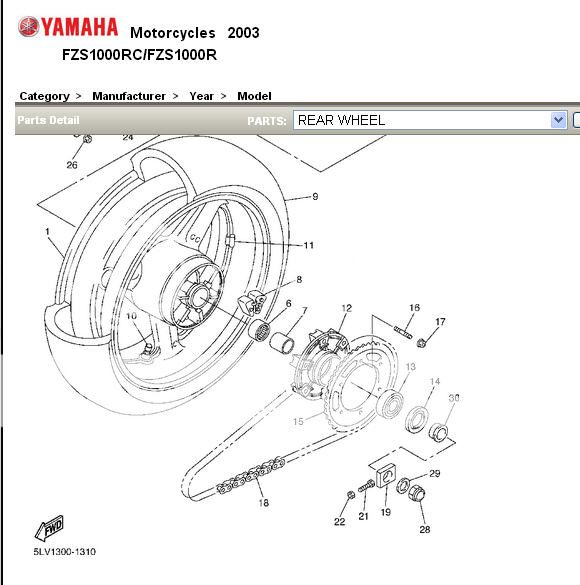 YAMAHA Motorcycles 2003
FZS1000RC/FZS1000R

Category > Manufacturer > Year > Model

Parts Detail PARTS: REAR WHEEL

24
26
9
1
11
8
6
7
12
16
17
10
13
14
30
15
29
18
22
21
19
28
FWD
5LV1300-1310