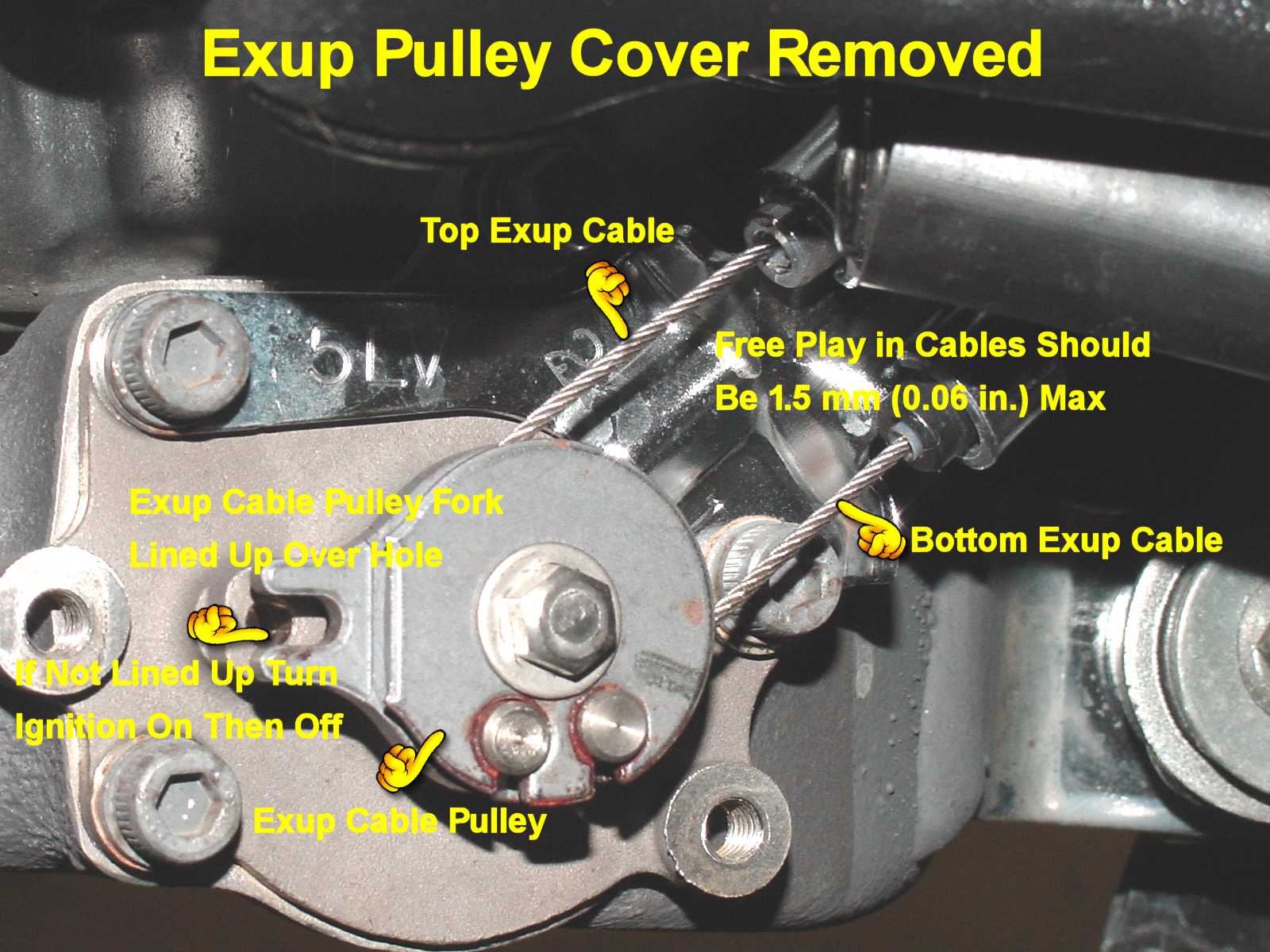 Exup Pulley Cover Removed

Top Exup Cable

5LV

Free Play in Cables Should Be 1.5 mm (0.06 in.) Max

Exup Cable Pulley Fork Lined Up Over Hole

Bottom Exup Cable

If Not Lined Up Turn Ignition On Then Off

Exup Cable Pulley